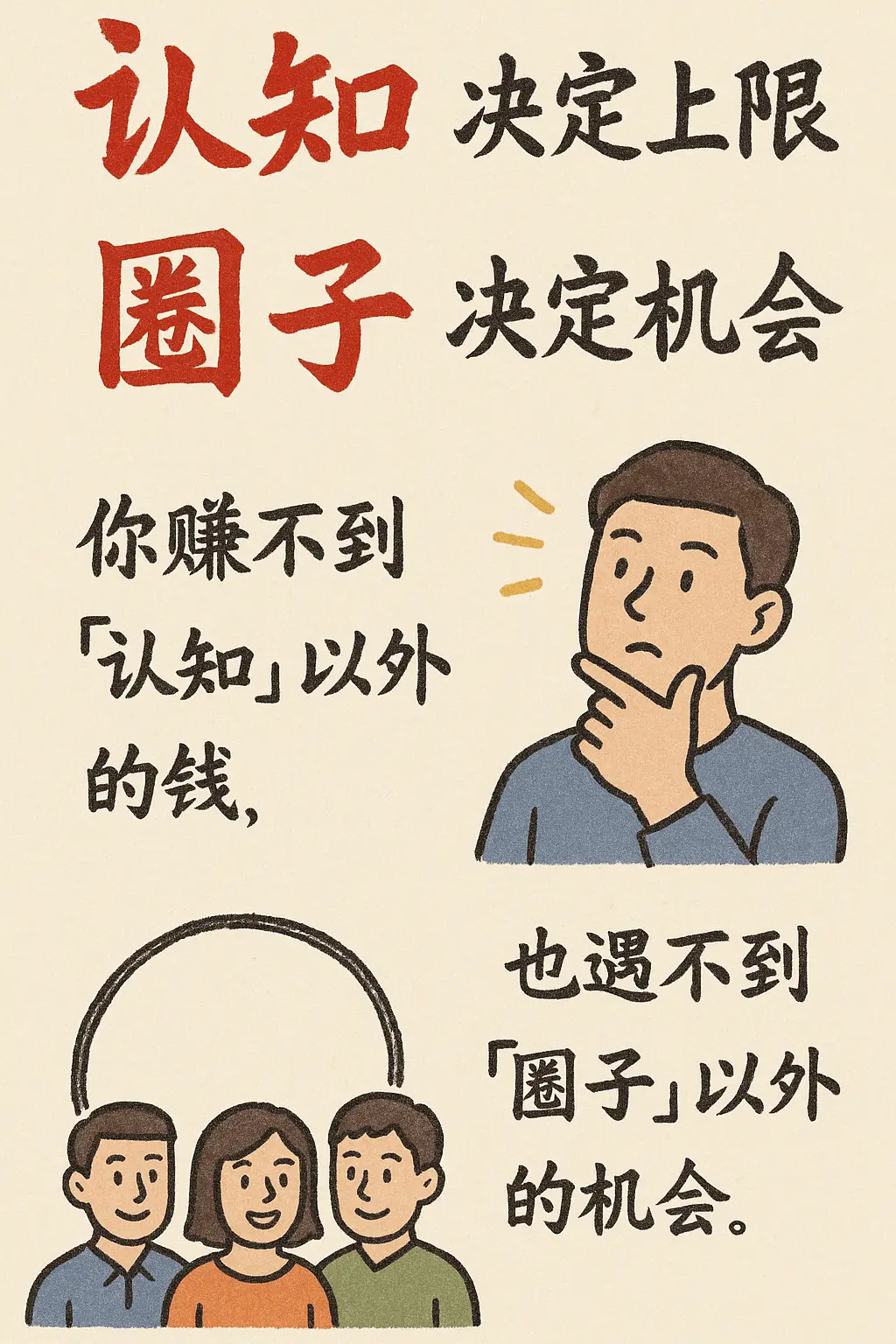 认知 决定上限
圈子 决定机会

你赚不到「认知」以外的钱，

也遇不到「圈子」以外的机会。